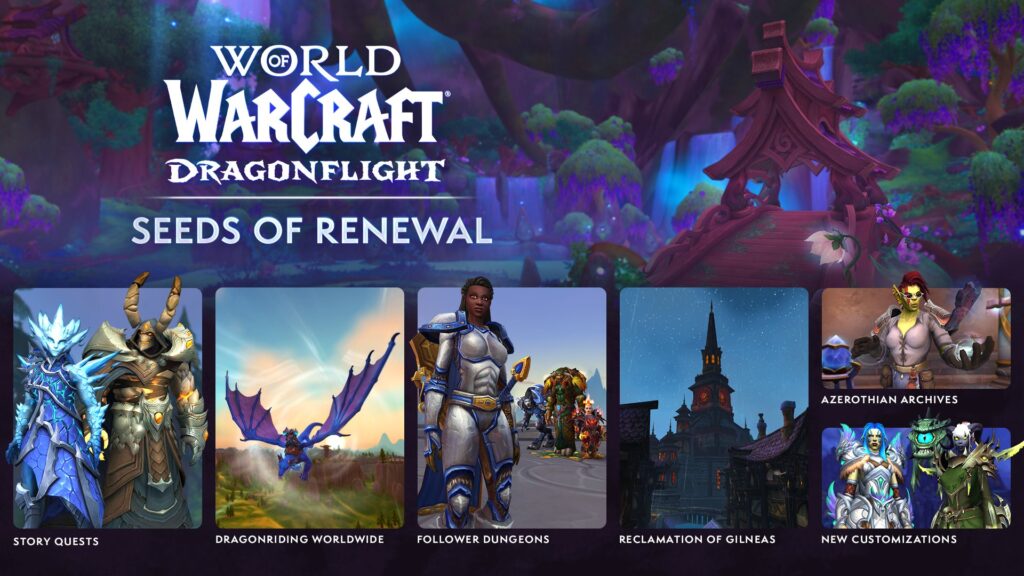 WORLD OF WARCRAFT
DRAGONFLIGHT

SEEDS OF RENEWAL

STORY QUESTS

DRAGONRIDING WORLDWIDE

FOLLOWER DUNGEONS

RECLAMATION OF GILNEAS

AZEROTHIAN ARCHIVES

NEW CUSTOMIZATIONS